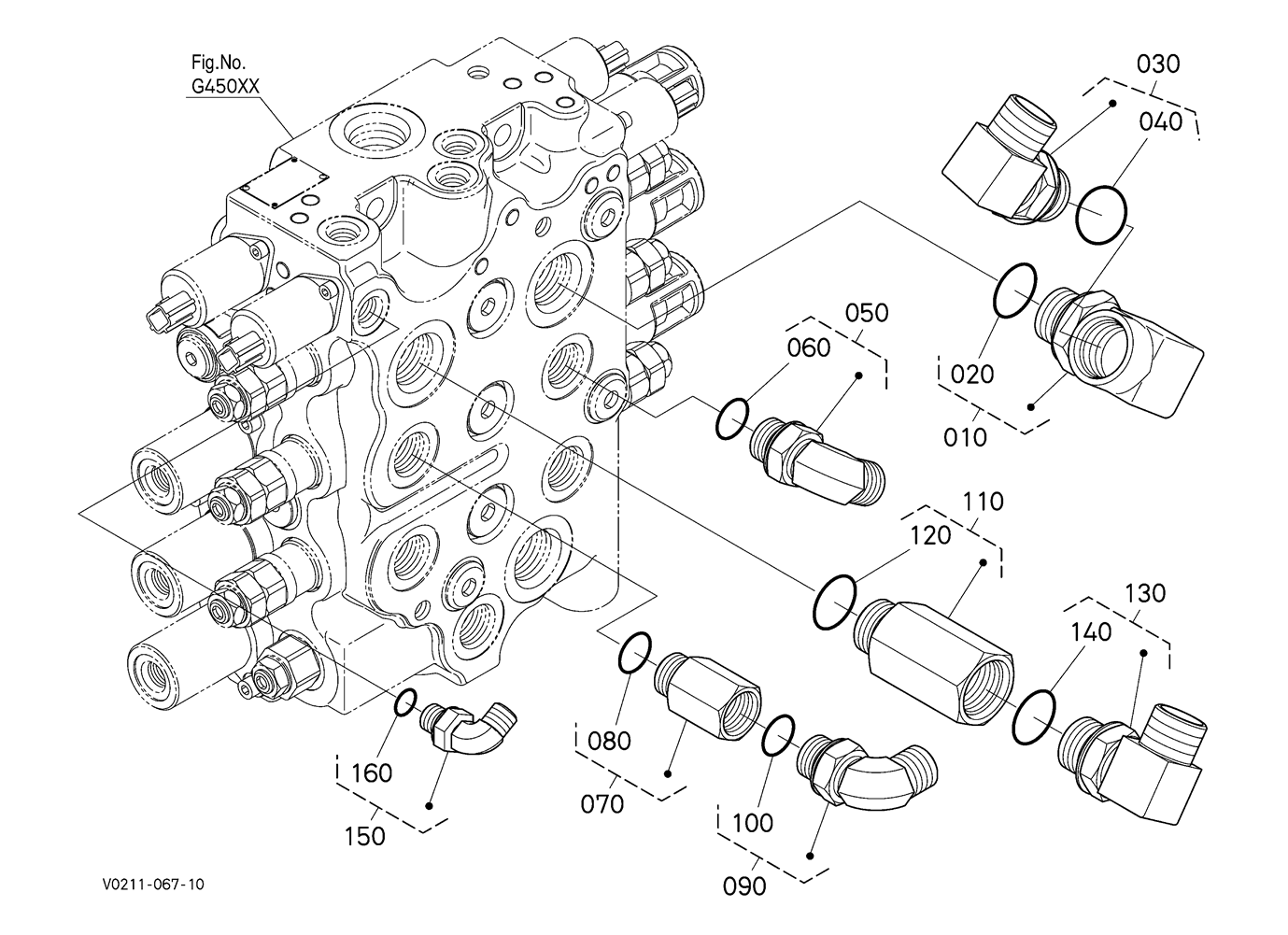 Fig.No.
G450XX

030
040
050
060
020
010
110
120
130
140
080
070
100
090
160
150

V0211-067-10